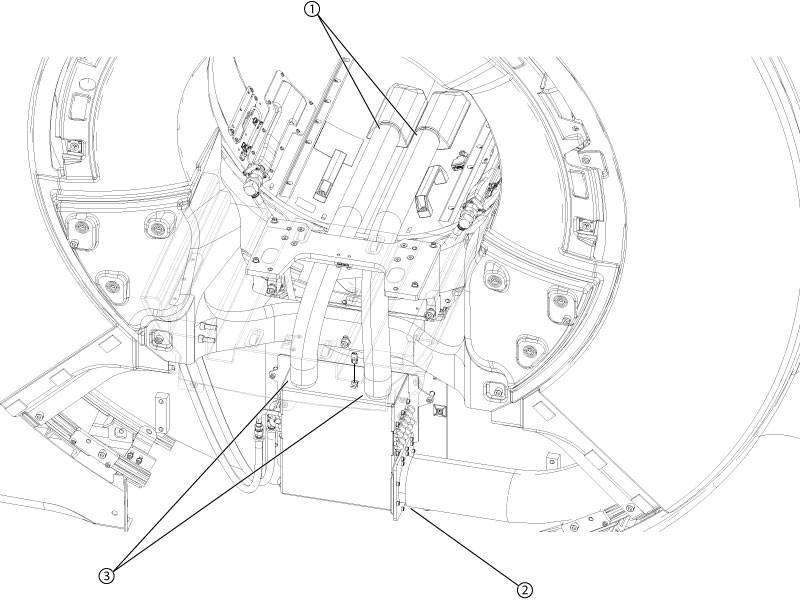 1

3

2