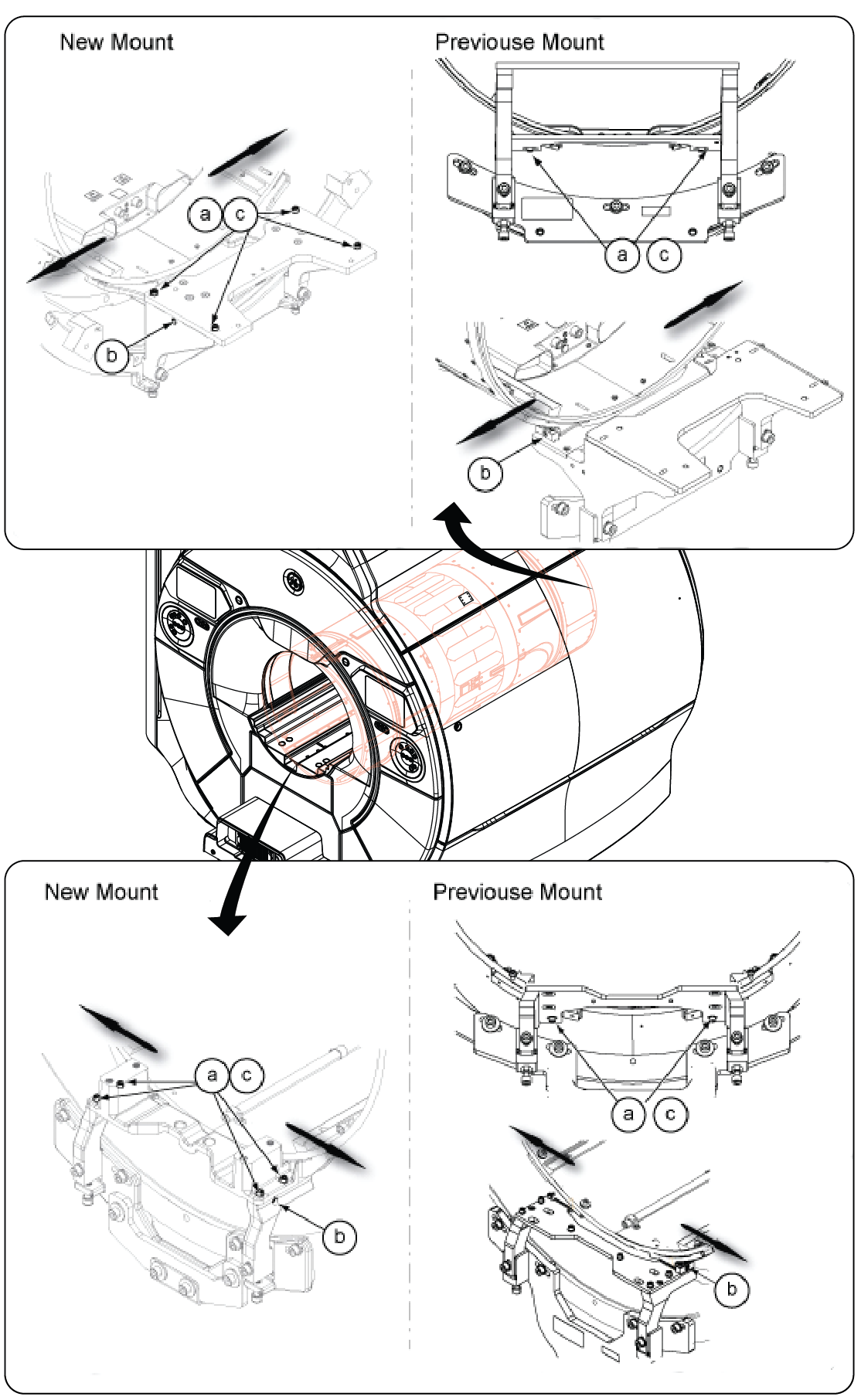 New Mount

a c

b

Previouse Mount

a c

b

New Mount

a c

b

Previouse Mount

a c

b