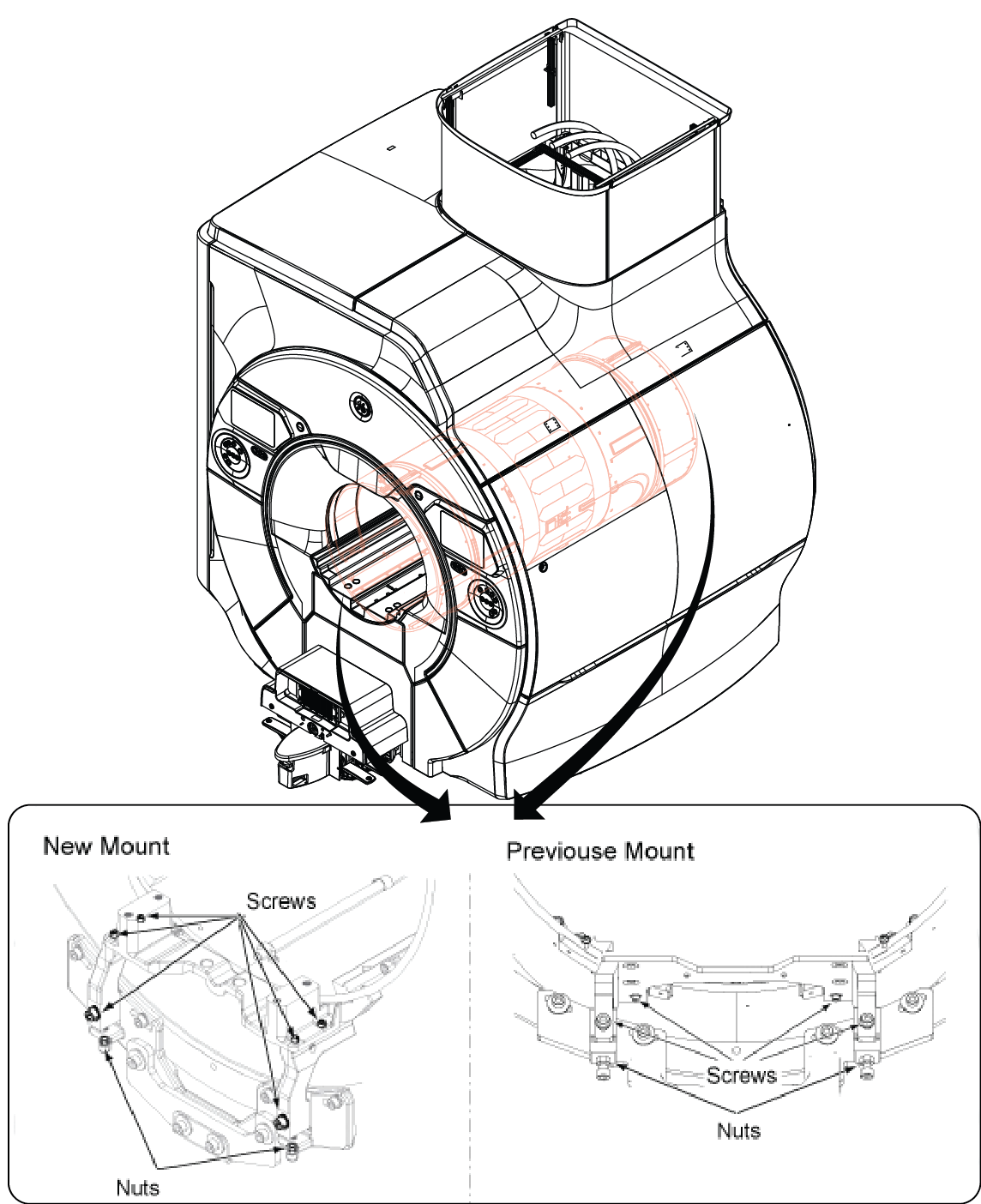 New Mount

Screws

Nuts

Previouse Mount

Screws

Nuts