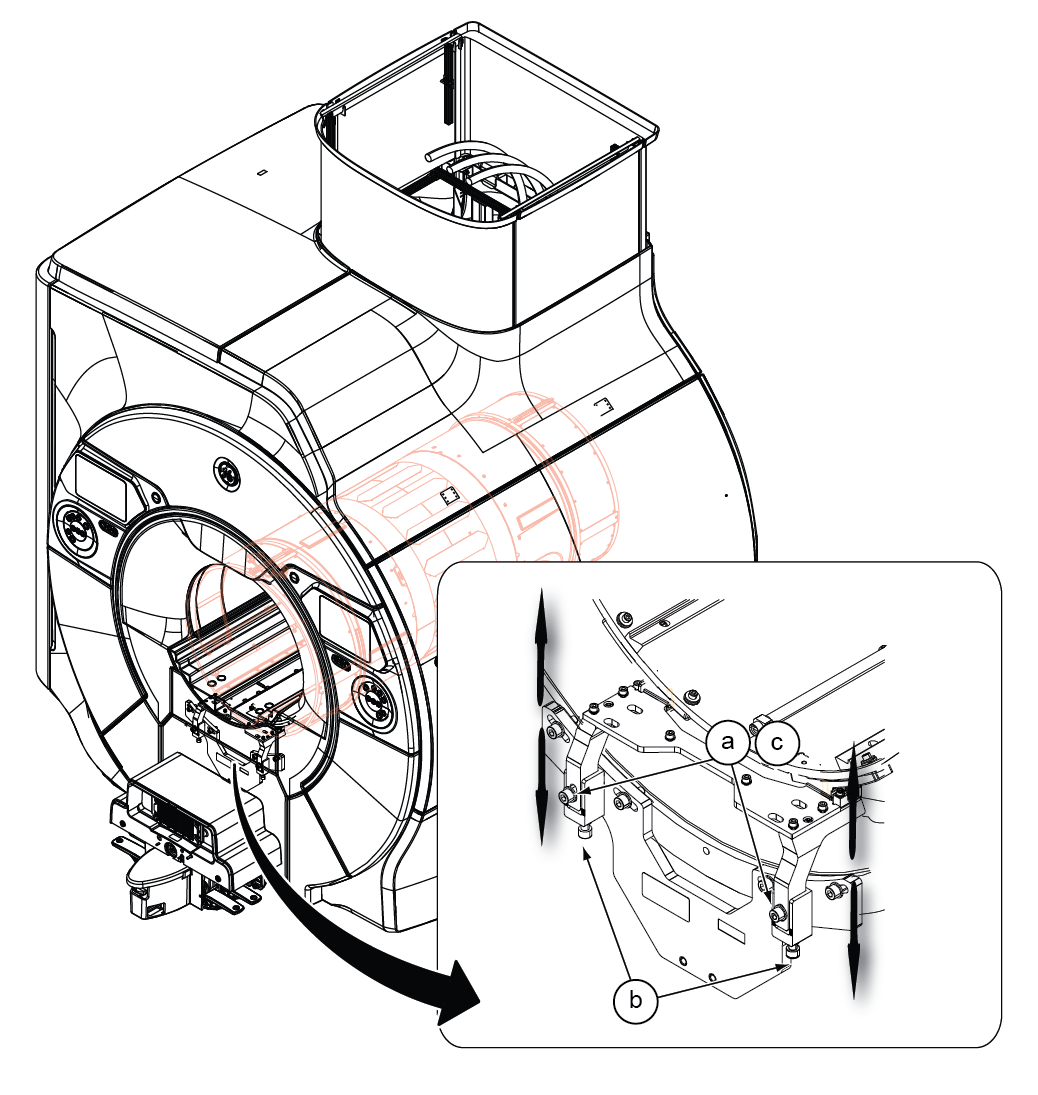 a
c
b