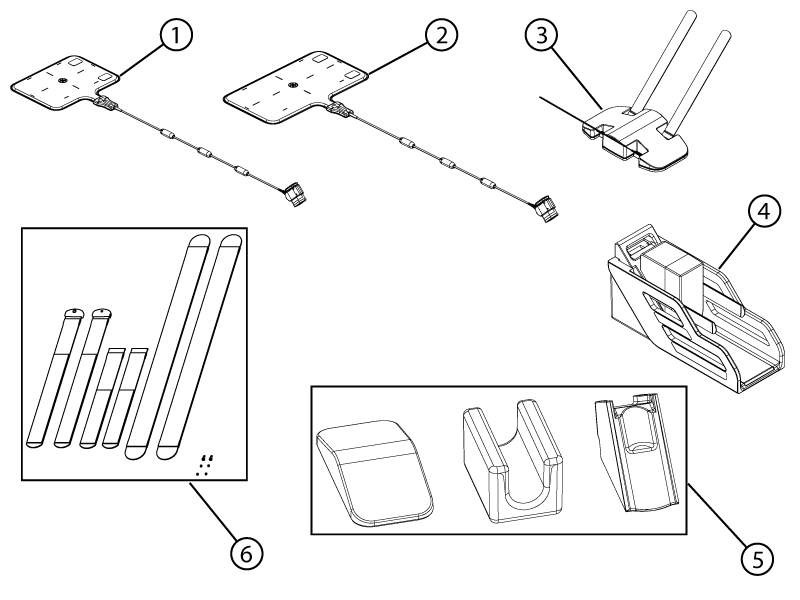 1
2
3
4
6
5