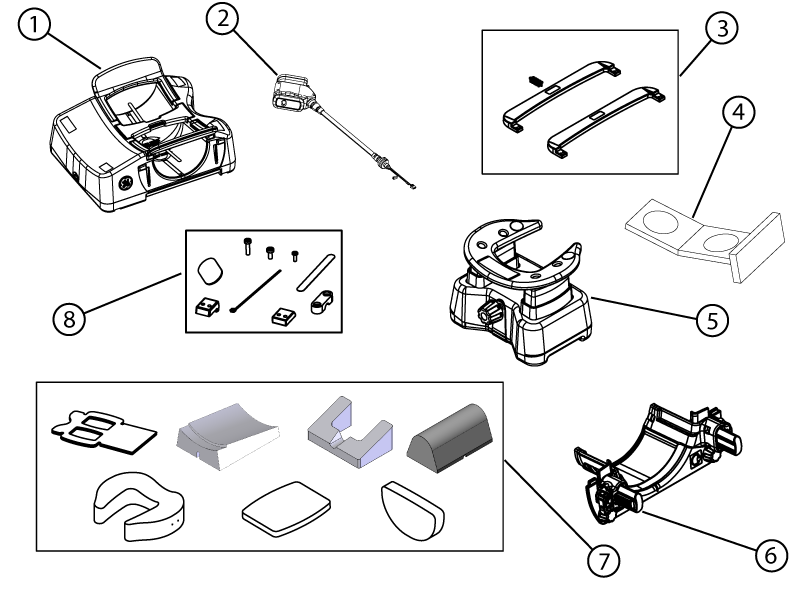 1
2
3
4
8
5
7
6