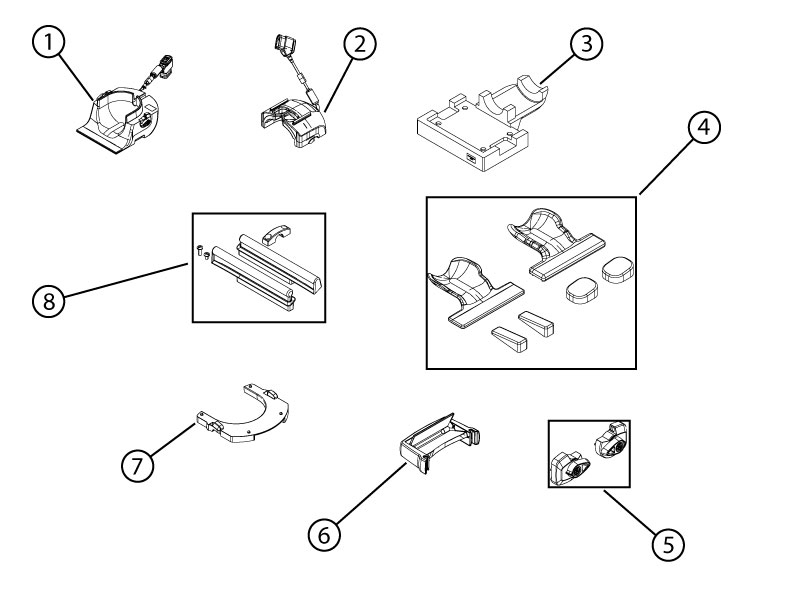 1
2
3
4
8
7
6
5