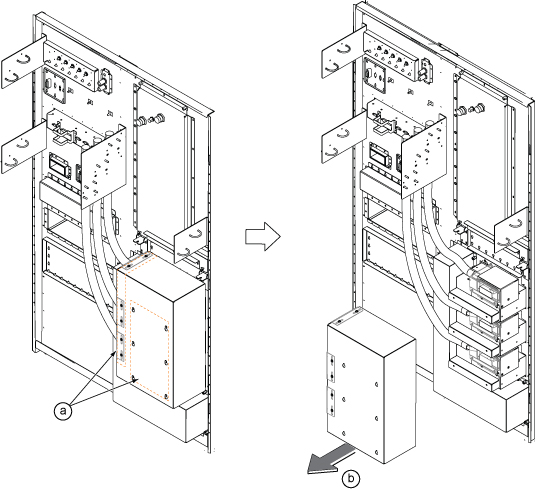 a

b