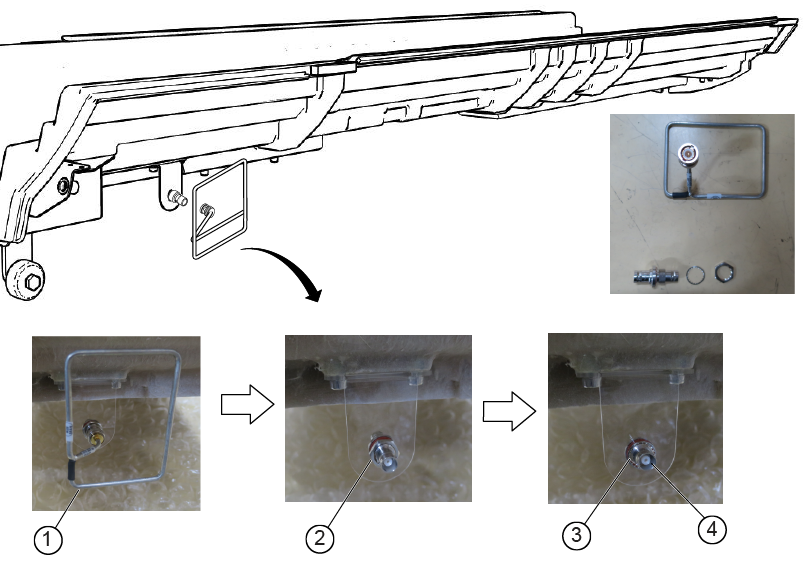 1

2

3

4