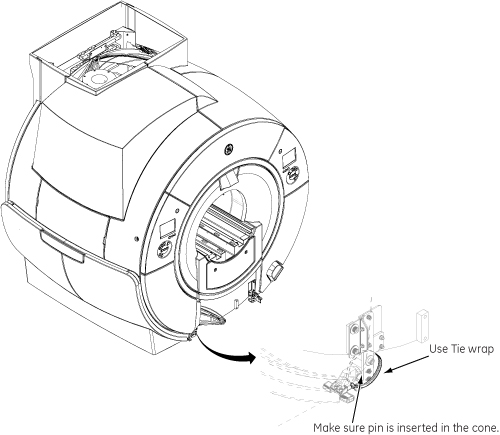 Use Tie wrap

Make sure pin is inserted in the cone.