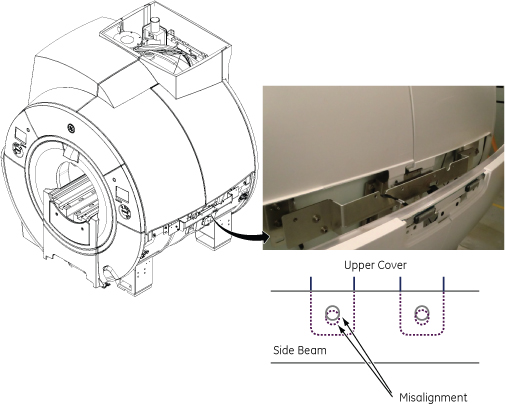 Upper Cover

Side Beam

Misalignment