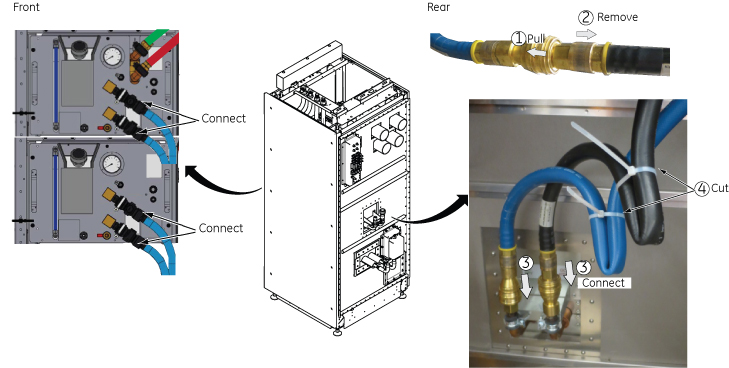 Front

Connect

Connect

Rear

① Pull

② Remove

④ Cut

③

③ Connect