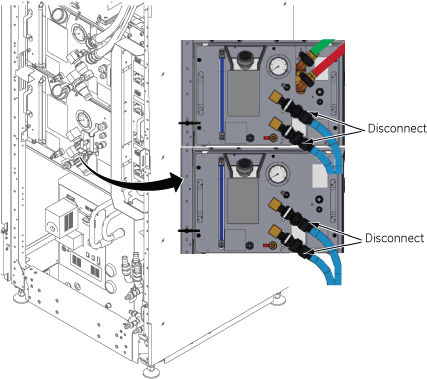 Disconnect

Disconnect