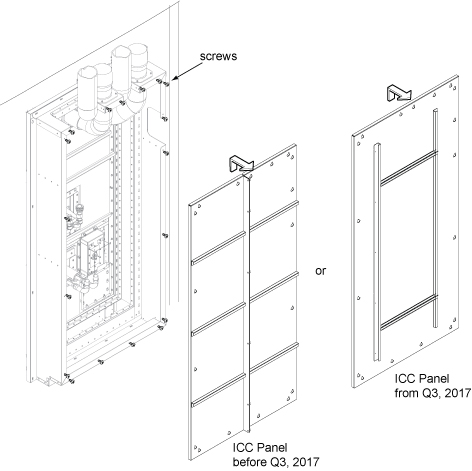 screws

or

ICC Panel
before Q3, 2017

ICC Panel
from Q3, 2017