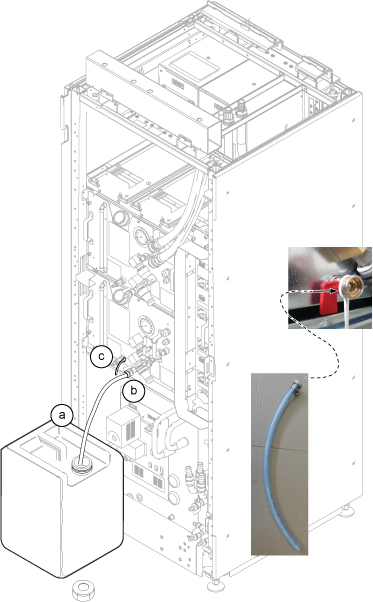 c
b
a