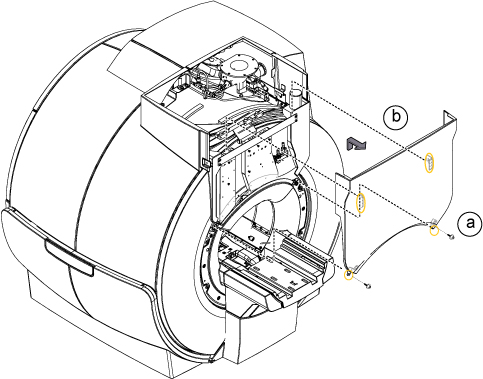 b

a