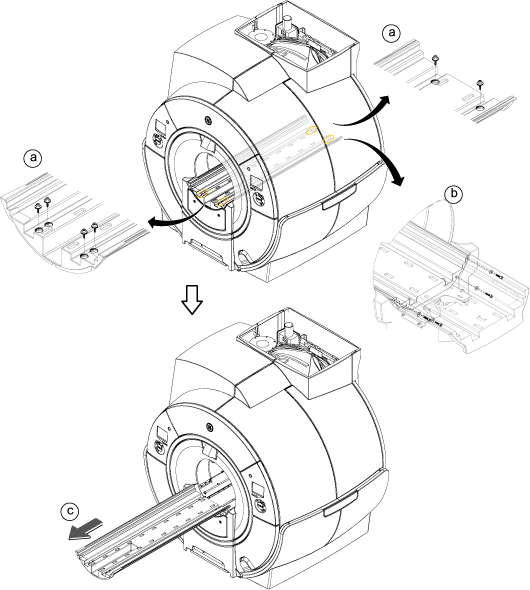 a

a

b

c