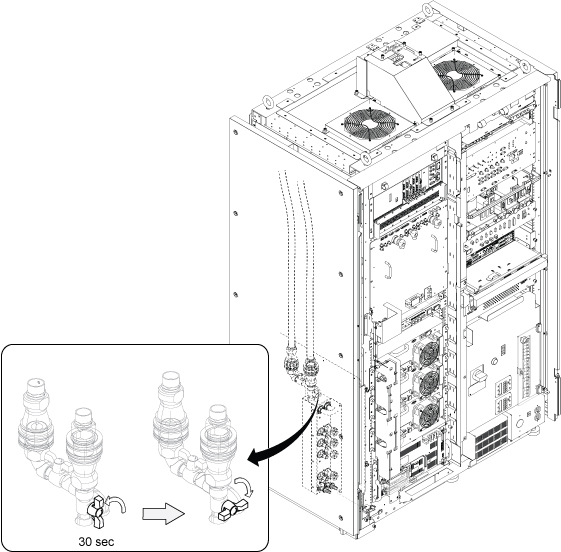 30 sec