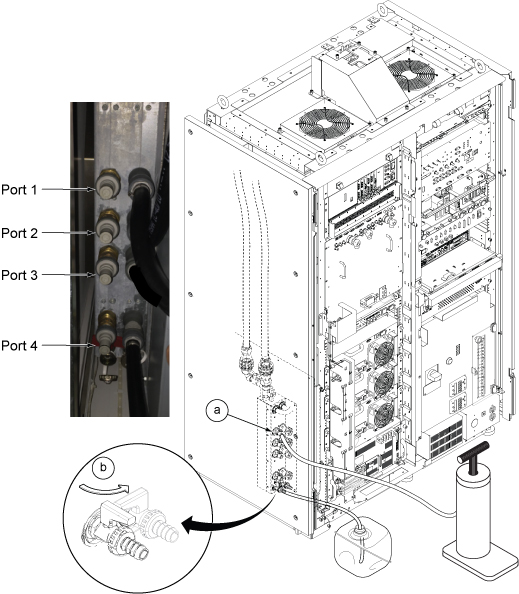 Port 1
Port 2
Port 3
Port 4
a
b