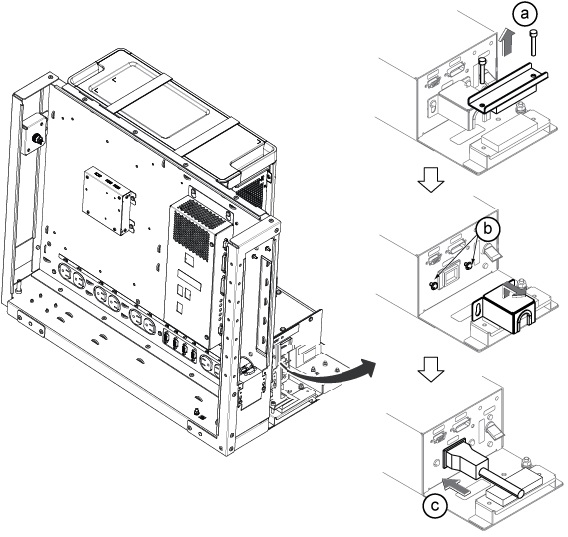 a

b

c