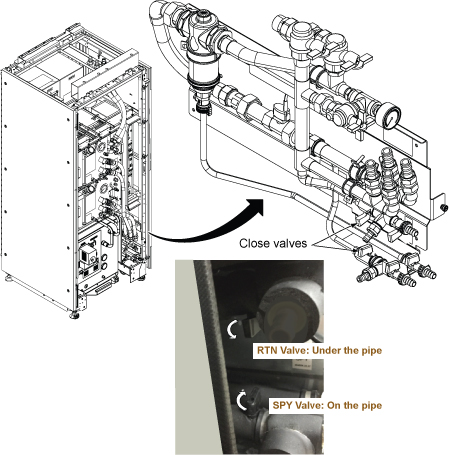 Close valves

RTN Valve: Under the pipe

SPY Valve: On the pipe