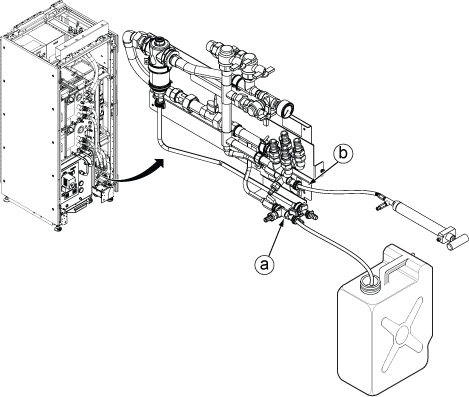 b

a