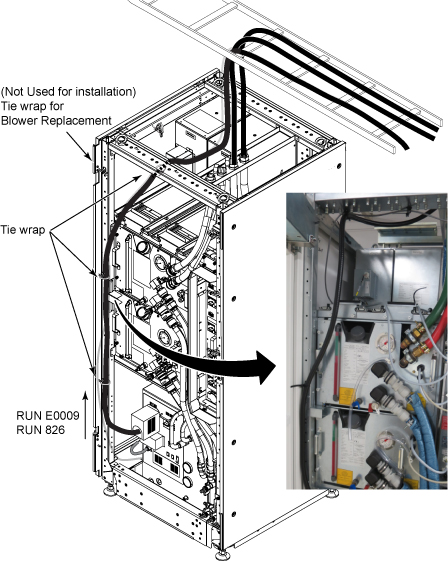 (Not Used for installation)
Tie wrap for
Blower Replacement

Tie wrap

RUN E0009
RUN 826