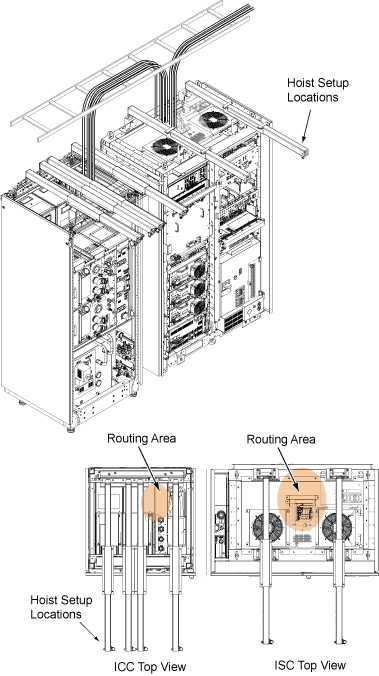 Hoist Setup Locations

Routing Area

Routing Area

Hoist Setup Locations

ICC Top View

ISC Top View