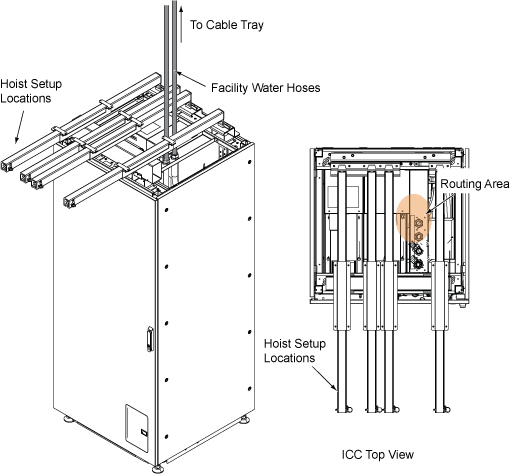 To Cable Tray

Hoist Setup Locations

Facility Water Hoses

Routing Area

Hoist Setup Locations

ICC Top View