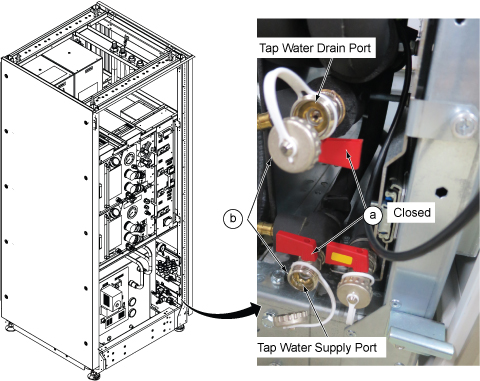 Tap Water Drain Port
b
a
Closed
Tap Water Supply Port