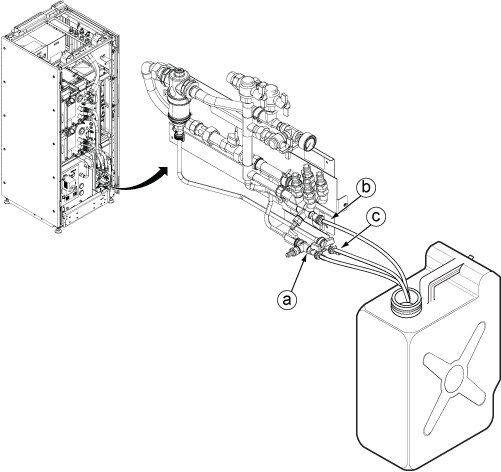 b
c
a