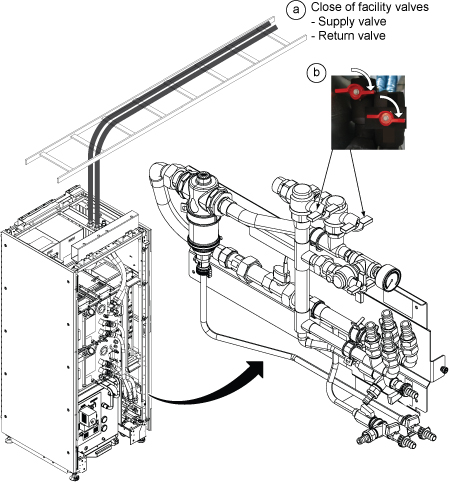 a Close of facility valves
- Supply valve
- Return valve

b