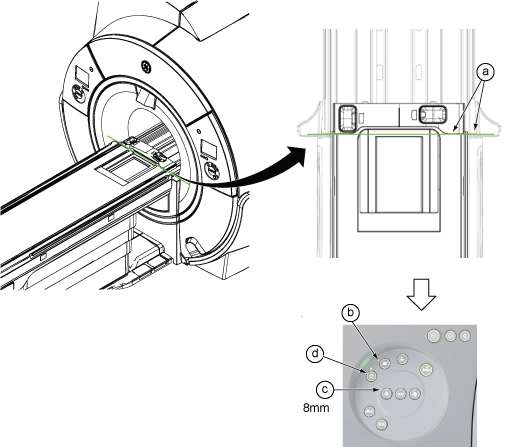 a

b

d

c

8mm