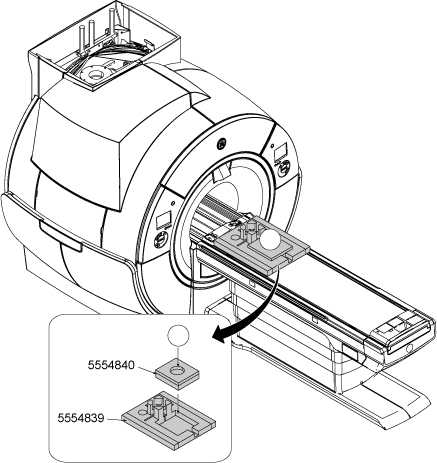 5554840

5554839