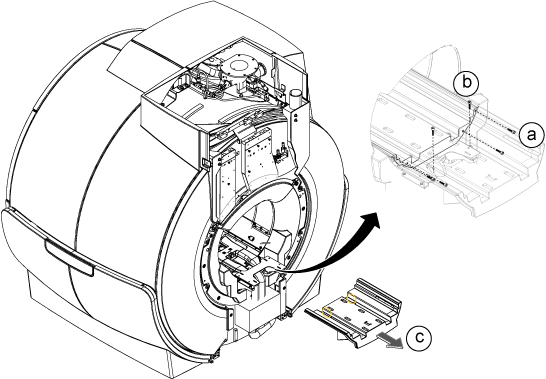 b
a
c