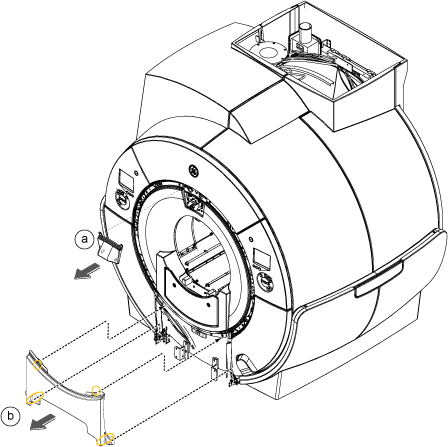 a

b