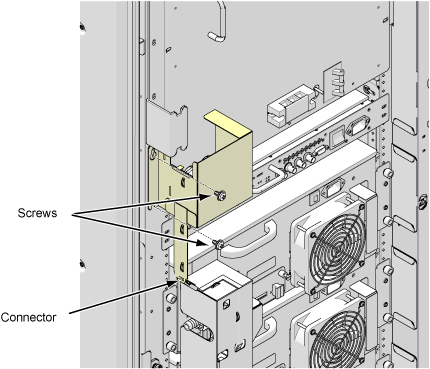 Screws

Connector