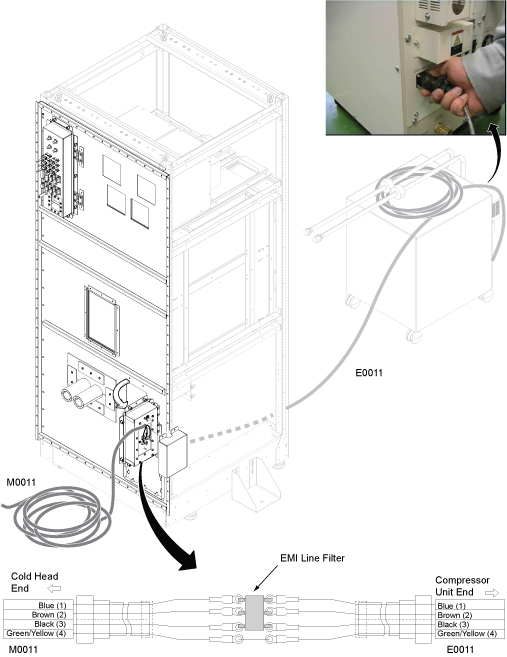 E0011

M0011

EMI Line Filter

Cold Head End

Blue (1)
Brown (2)
Black (3)
Green/Yellow (4)

M0011

Compressor Unit End

Blue (1)
Brown (2)
Black (3)
Green/Yellow (4)

E0011