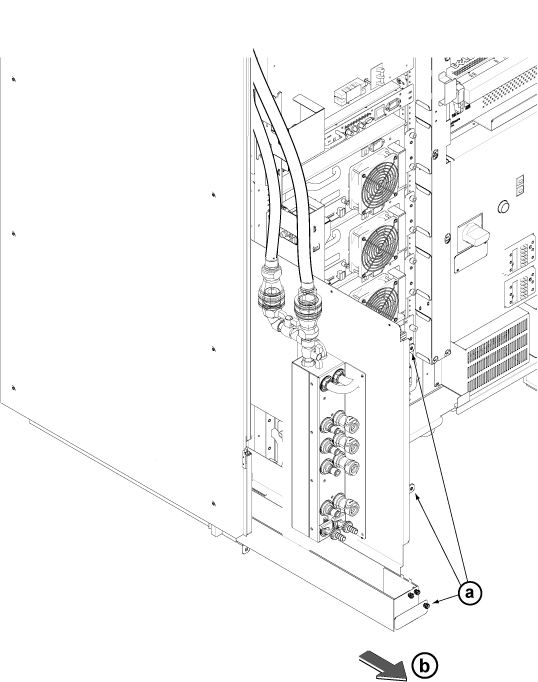 a

b