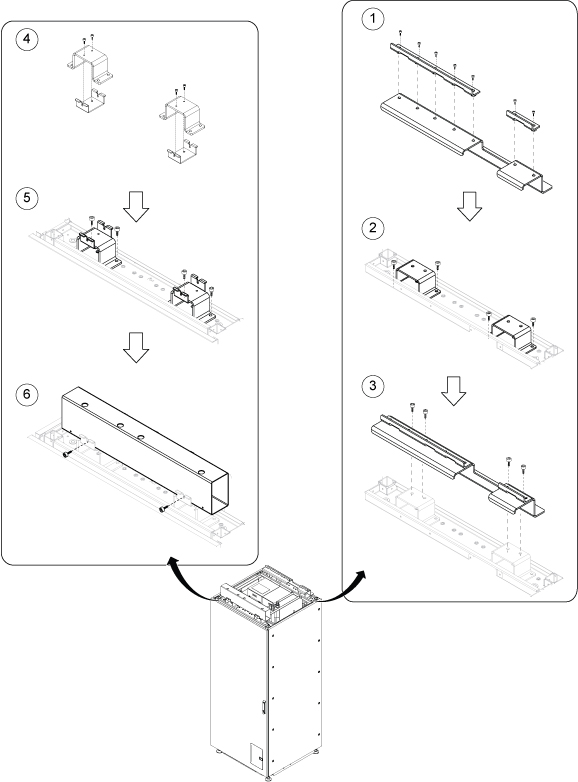 4

5

6

1

2

3