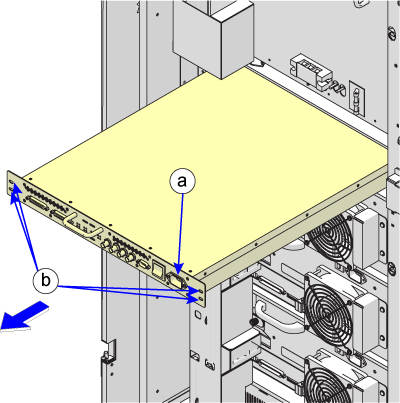 a

b