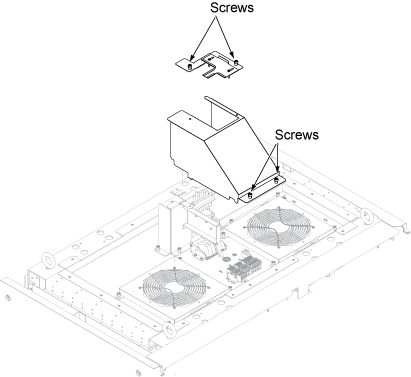 Screws

Screws