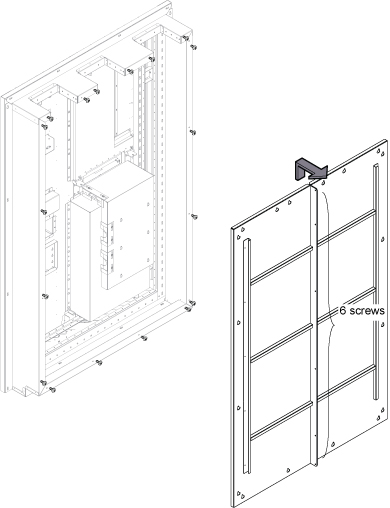 6 screws