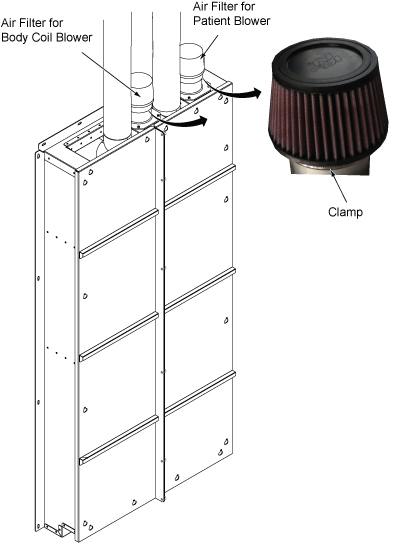 Air Filter for Body Coil Blower

Air Filter for Patient Blower

Clamp