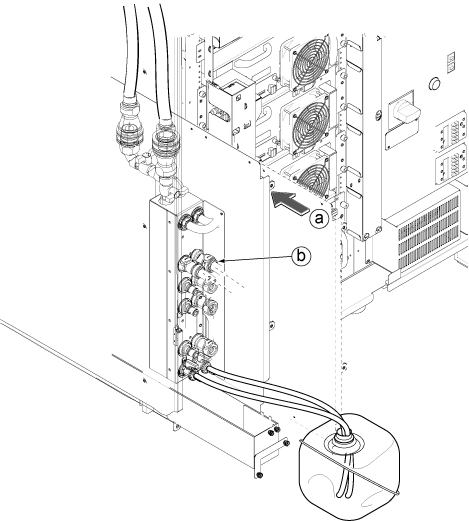 a
b