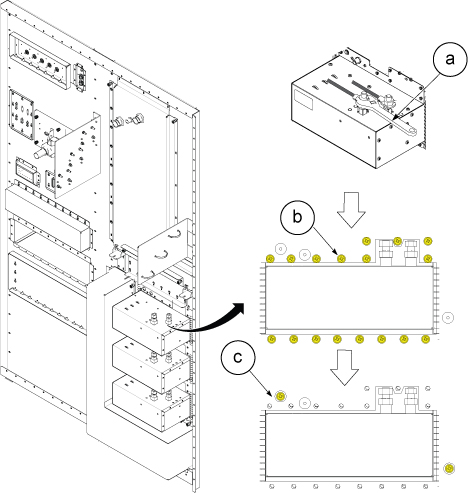 a

b

c