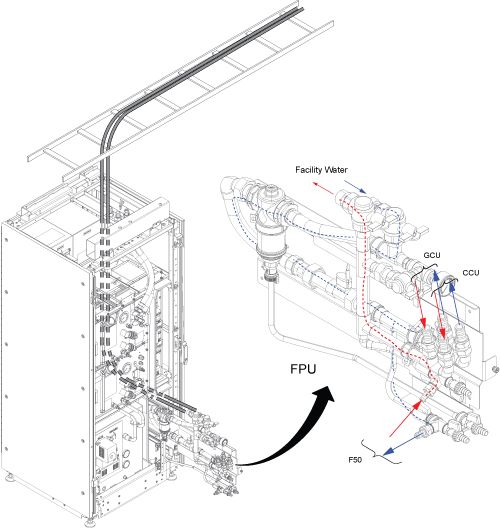 Facility Water

GCU

CCU

FPU

F50