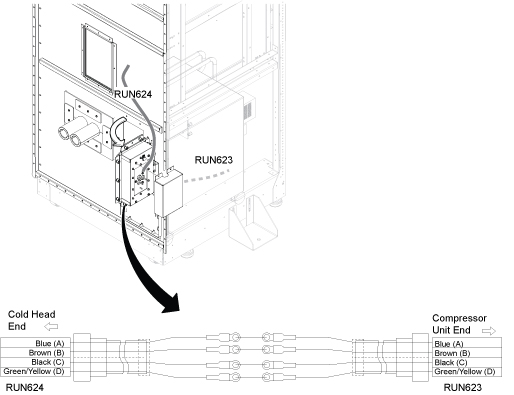 RUN624

RUN623

Cold Head End

Blue (A)
Brown (B)
Black (C)
Green/Yellow (D)

RUN624

Compressor Unit End

Blue (A)
Brown (B)
Black (C)
Green/Yellow (D)

RUN623