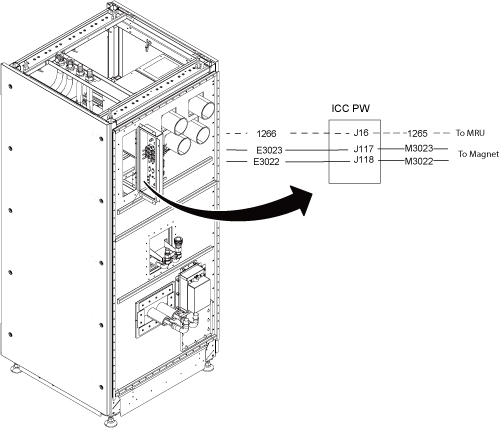 ICC PW

1266
J16
1265
To MRU

E3023
J117
M3023
To Magnet

E3022
J118
M3022