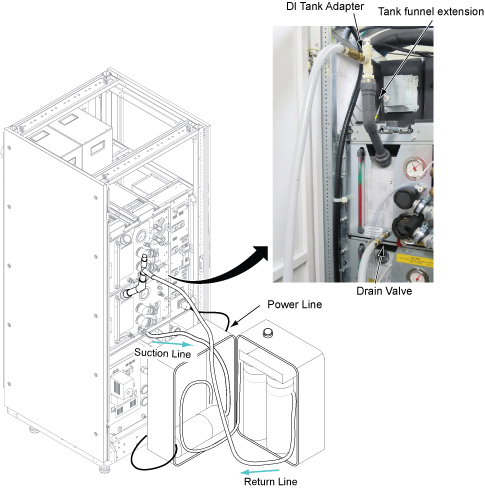 DI Tank Adapter
Tank funnel extension
Drain Valve
Power Line
Suction Line
Return Line