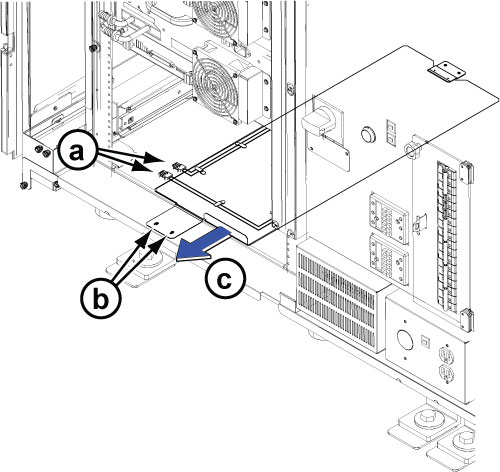 a
b
c