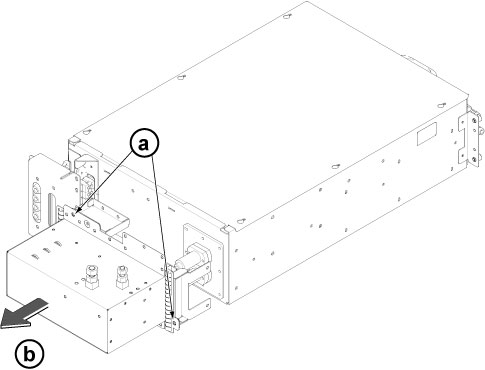 a

b