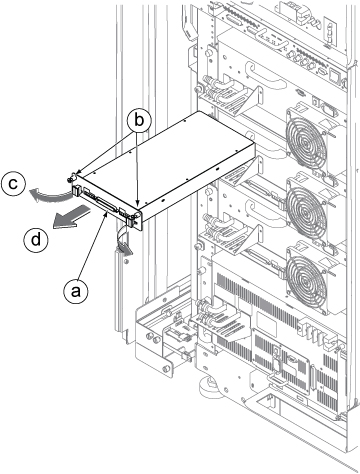 b
c
d
a