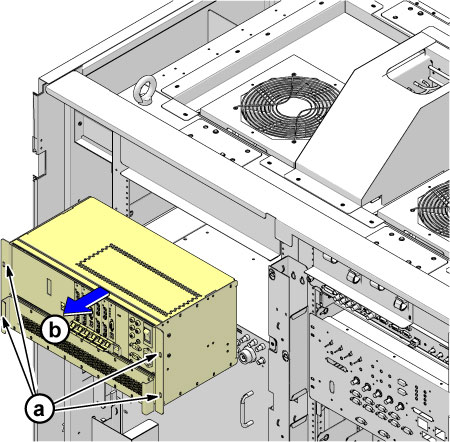 b

a